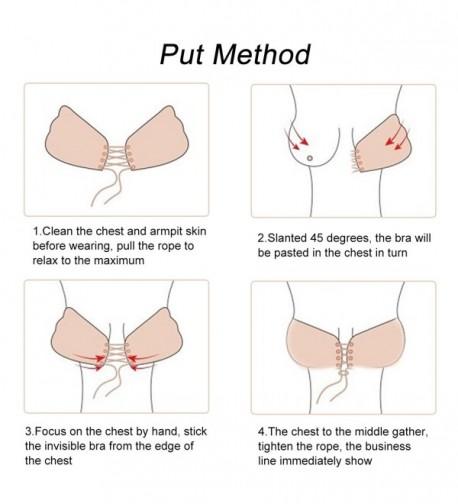 Put Method

1.Clean the chest and armpit skin before wearing, pull the rope to relax to the maximum

2.Slanted 45 degrees, the bra will be pasted in the chest in turn

3.Focus on the chest by hand, stick the invisible bra from the edge of the chest

4.The chest to the middle gather, tighten the rope, the business line immediately show