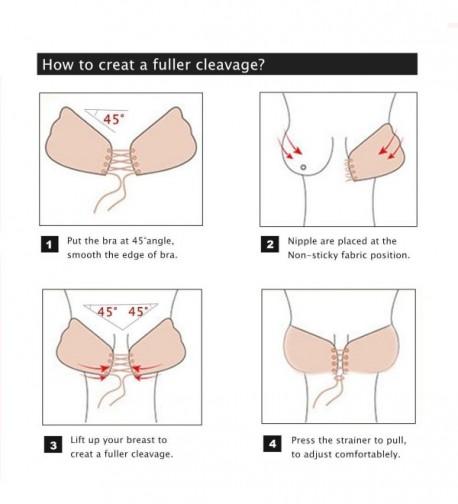 How to creat a fuller cleavage?

45°

1 Put the bra at 45°angle, smooth the edge of bra.

2 Nipple are placed at the Non-sticky fabric position.

45° 45°

3 Lift up your breast to creat a fuller cleavage.

4 Press the strainer to pull, to adjust comfortablely.